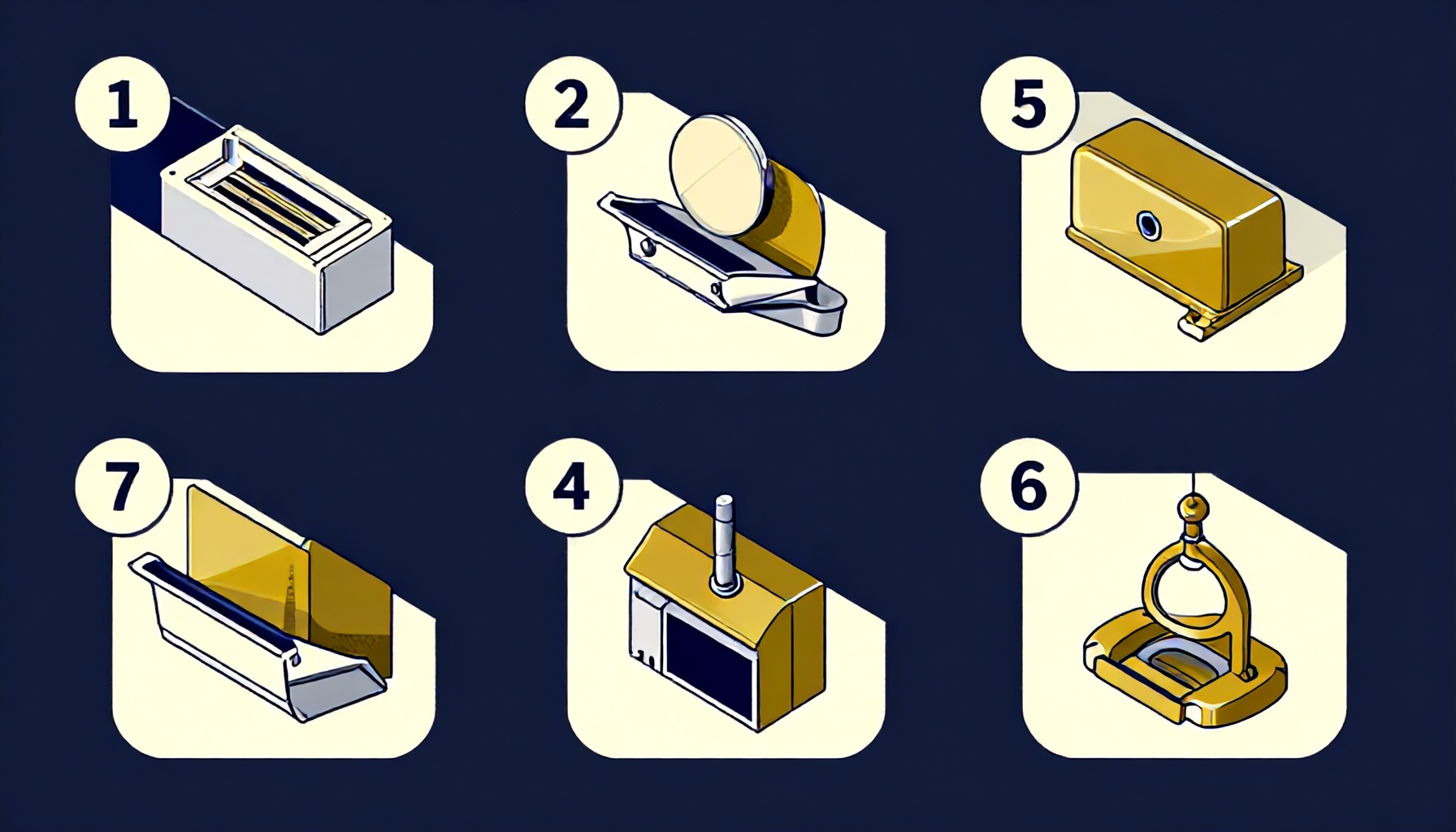 1

2

5

7

4

6